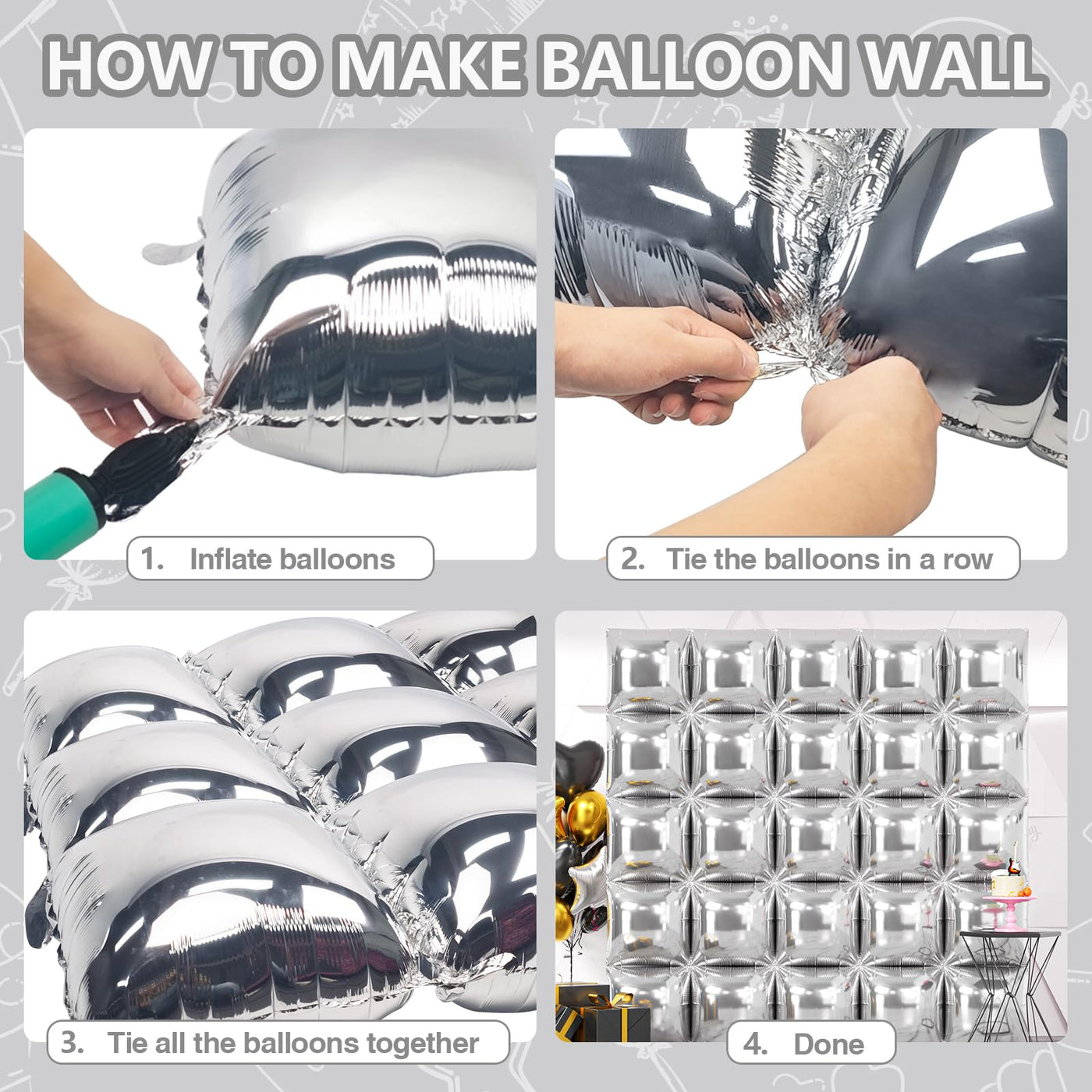 HOW TO MAKE BALLOON WALL

1. Inflate balloons

2. Tie the balloons in a row

3. Tie all the balloons together

4. Done