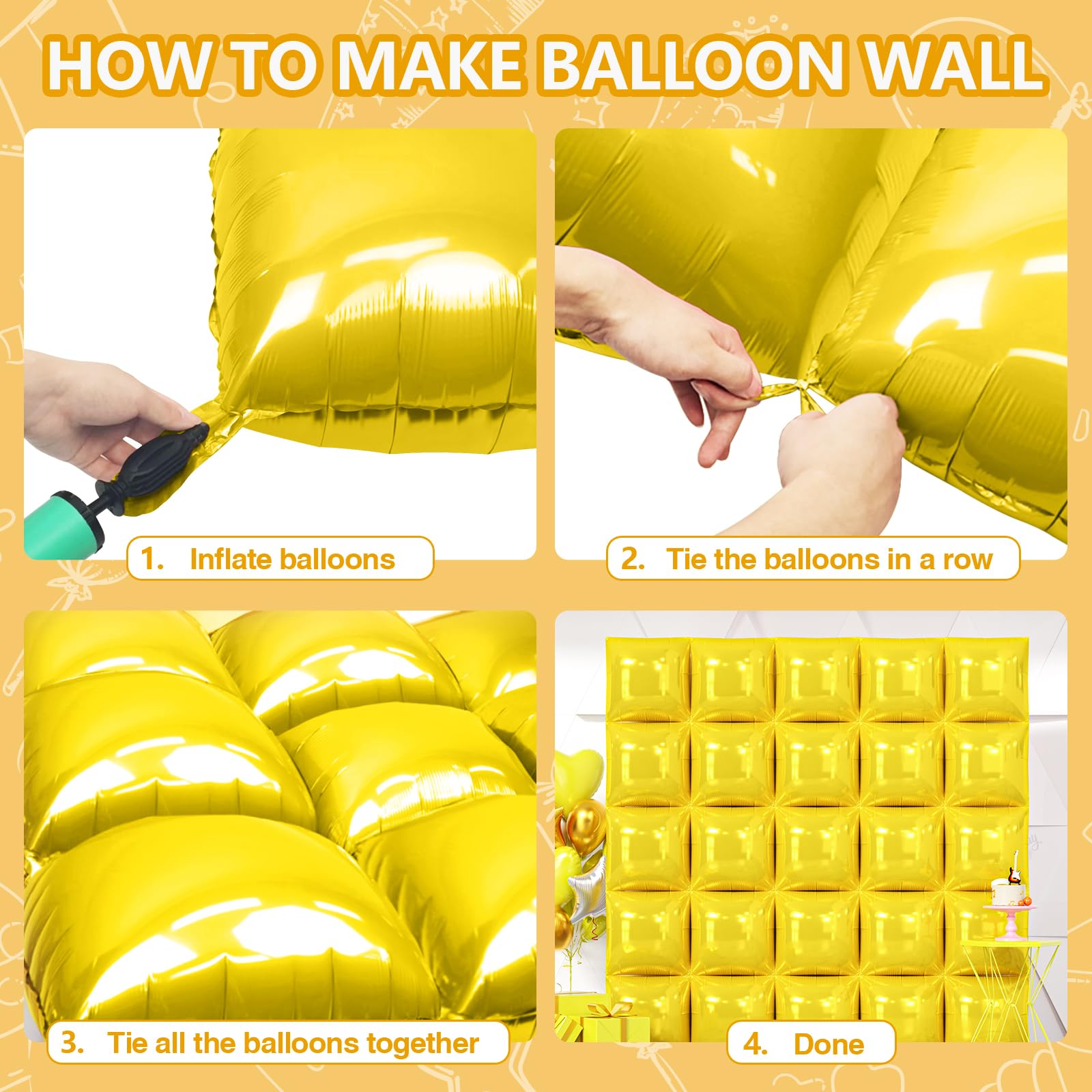 HOW TO MAKE BALLOON WALL

1. Inflate balloons

2. Tie the balloons in a row

3. Tie all the balloons together

4. Done