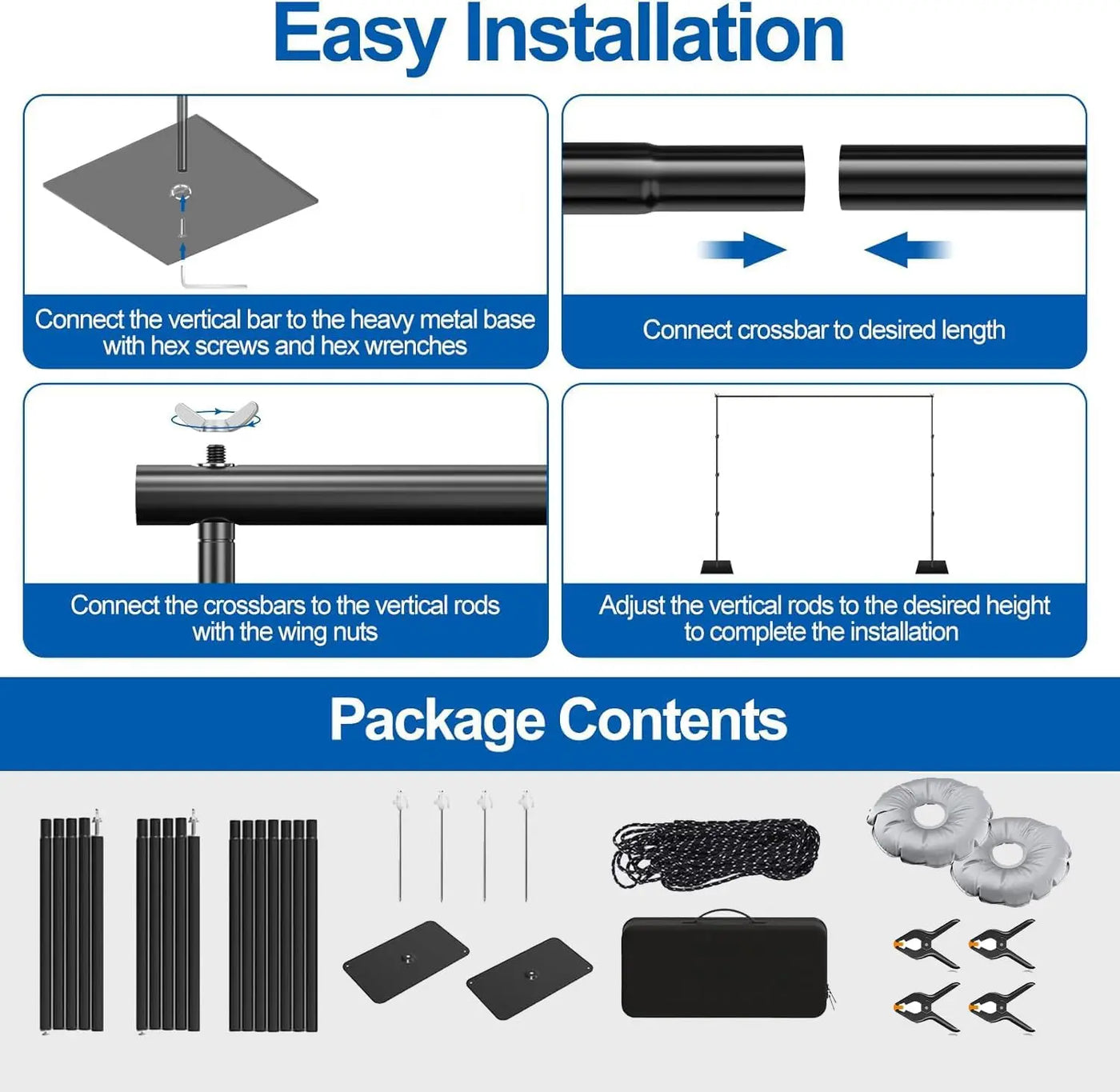 Easy Installation

Connect the vertical bar to the heavy metal base with hex screws and hex wrenches

Connect crossbar to desired length

Connect the crossbars to the vertical rods with the wing nuts

Adjust the vertical rods to the desired height to complete the installation

Package Contents