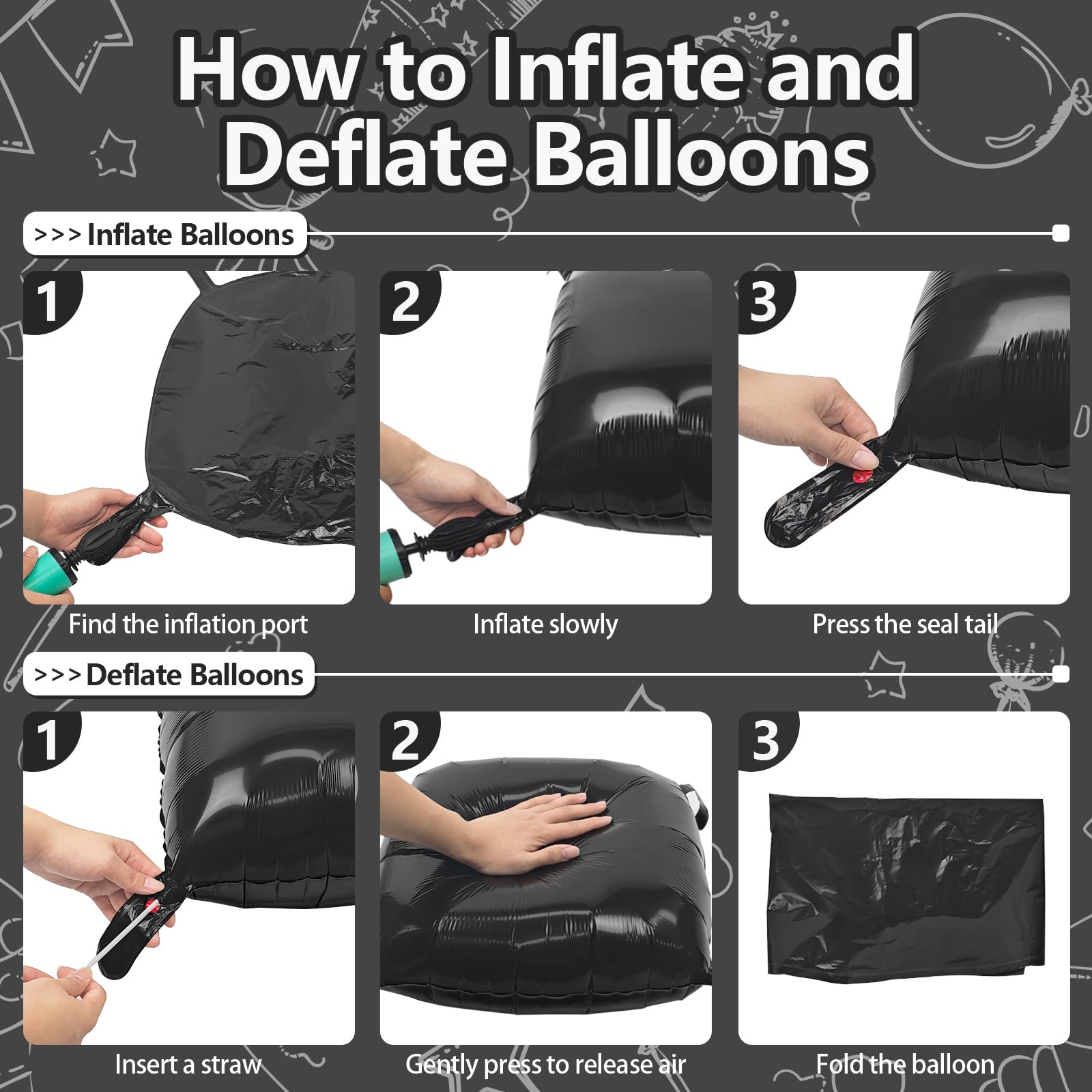 How to Inflate and Deflate Balloons

>>> Inflate Balloons

1

Find the inflation port

2

Inflate slowly

3

Press the seal tail

>>> Deflate Balloons

1

Insert a straw

2

Gently press to release air

3

Fold the balloon