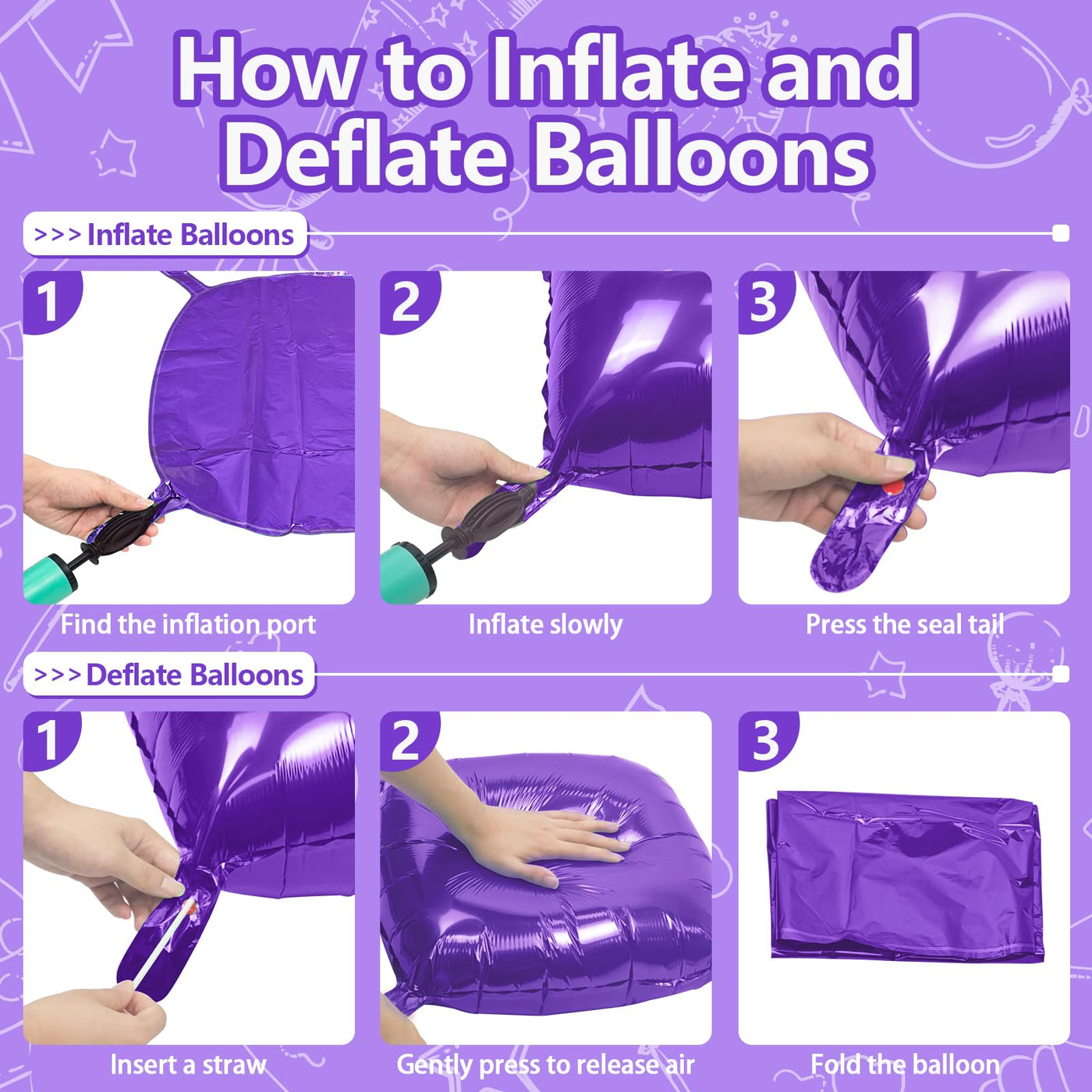 How to Inflate and Deflate Balloons

>>> Inflate Balloons

1

Find the inflation port

2

Inflate slowly

3

Press the seal tail

>>> Deflate Balloons

1

Insert a straw

2

Gently press to release air

3

Fold the balloon