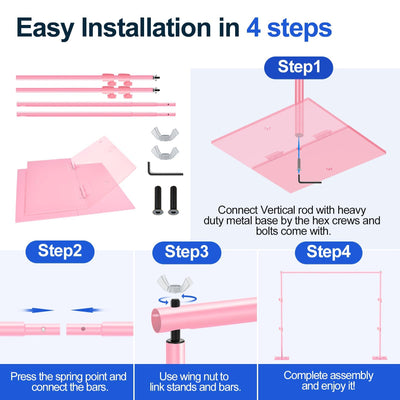 Easy Installation in 4 steps

Step1

Connect Vertical rod with heavy duty metal base by the hex crews and bolts come with.

Step2

Press the spring point and connect the bars.

Step3

Use wing nut to link stands and bars.

Step4

Complete assembly and enjoy it!