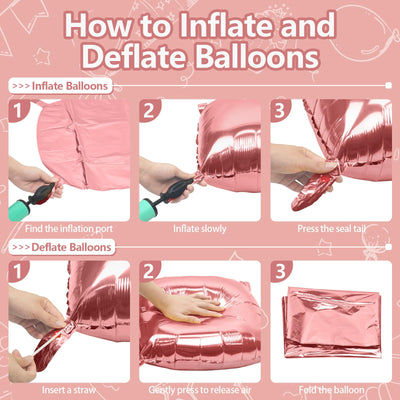 How to Inflate and Deflate Balloons

>>> Inflate Balloons

1
Find the inflation port

2
Inflate slowly

3
Press the seal tail

>>> Deflate Balloons

1
Insert a straw

2
Gently press to release air

3
Fold the balloon