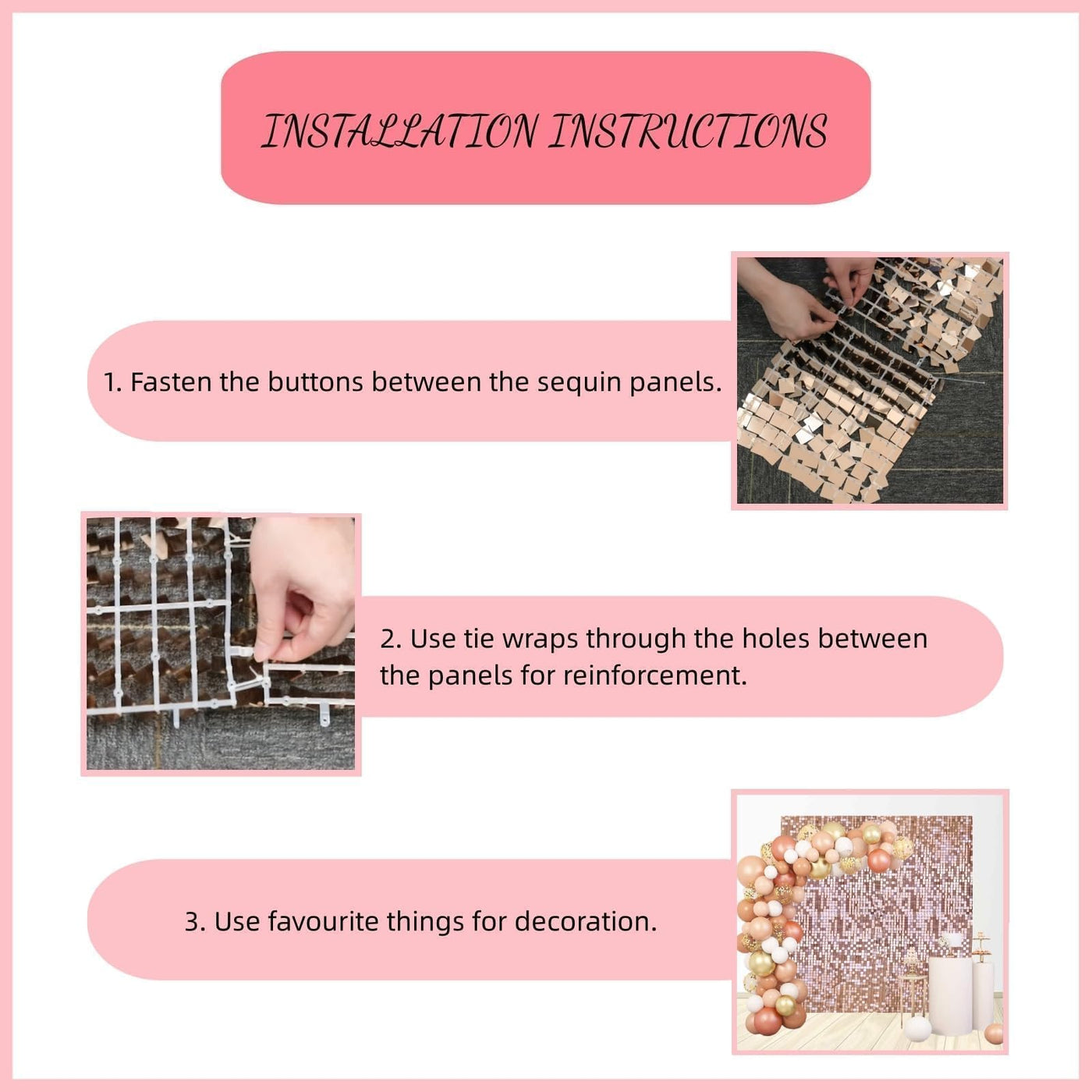 INSTALLATION INSTRUCTIONS

1. Fasten the buttons between the sequin panels.

2. Use tie wraps through the holes between the panels for reinforcement.

3. Use favourite things for decoration.