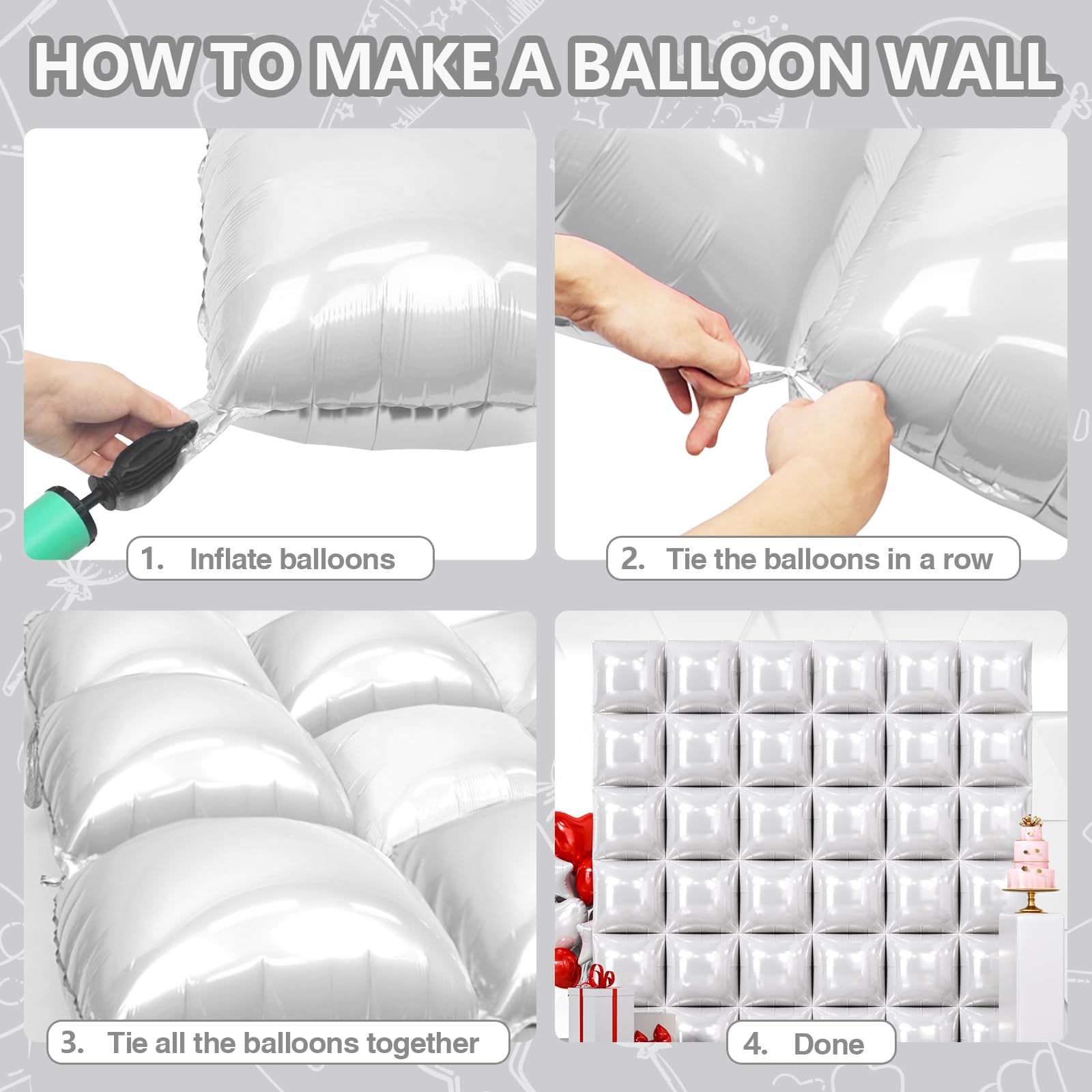 HOW TO MAKE A BALLOON WALL

1. Inflate balloons

2. Tie the balloons in a row

3. Tie all the balloons together

4. Done