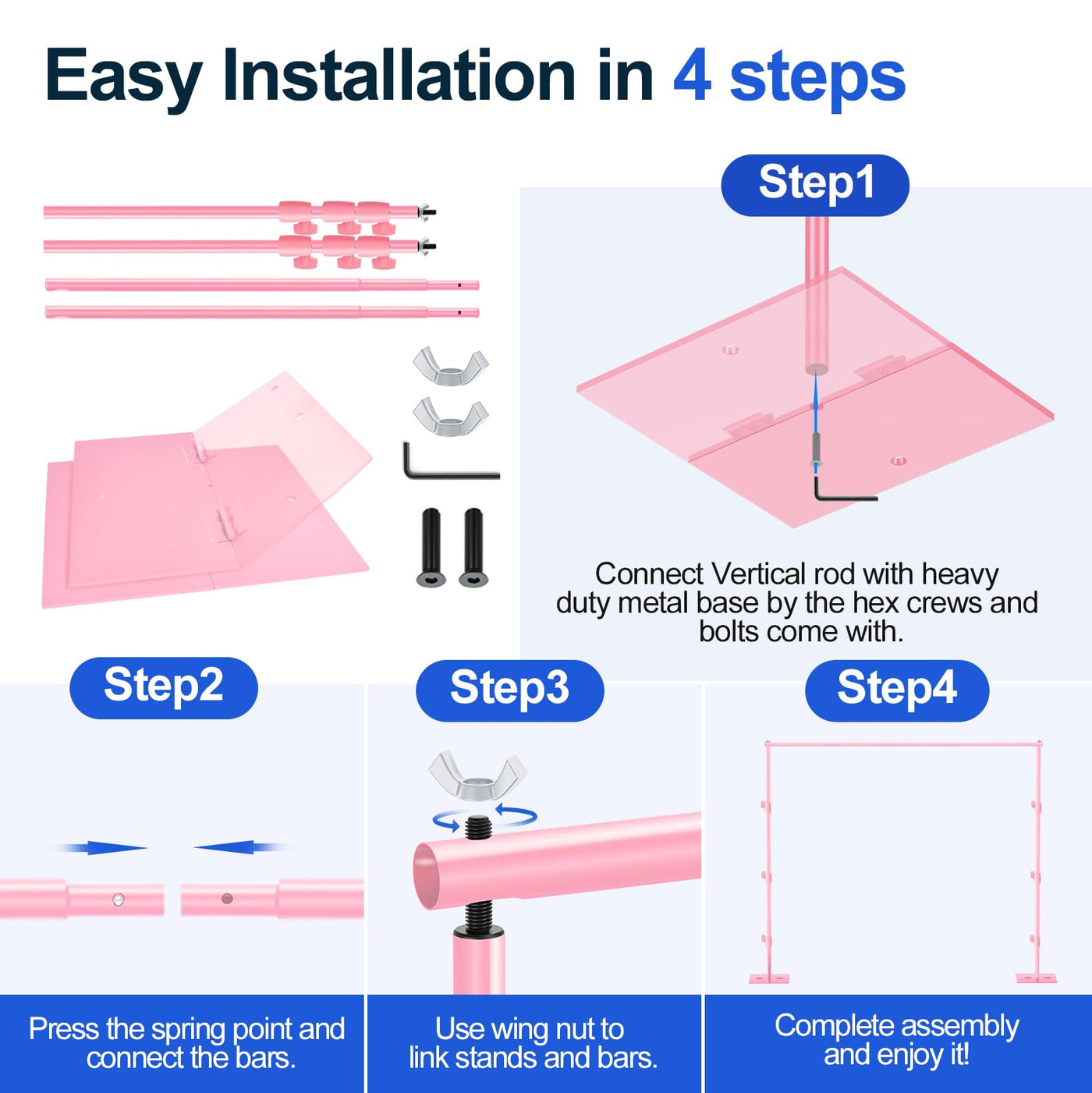 Easy Installation in 4 steps

Step1

Connect Vertical rod with heavy duty metal base by the hex crews and bolts come with.

Step2

Press the spring point and connect the bars.

Step3

Use wing nut to link stands and bars.

Step4

Complete assembly and enjoy it!