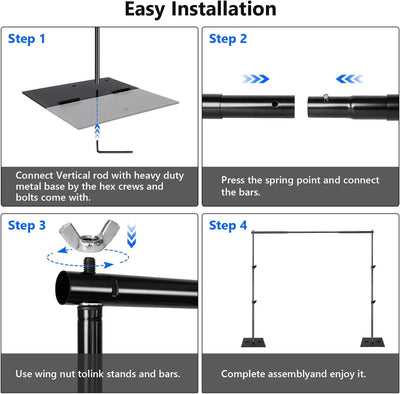 Easy Installation

Step 1

Connect Vertical rod with heavy duty metal base by the hex crews and bolts come with.

Step 2

Press the spring point and connect the bars.

Step 3

Use wing nut tolink stands and bars.

Step 4

Complete assemblyand enjoy it.